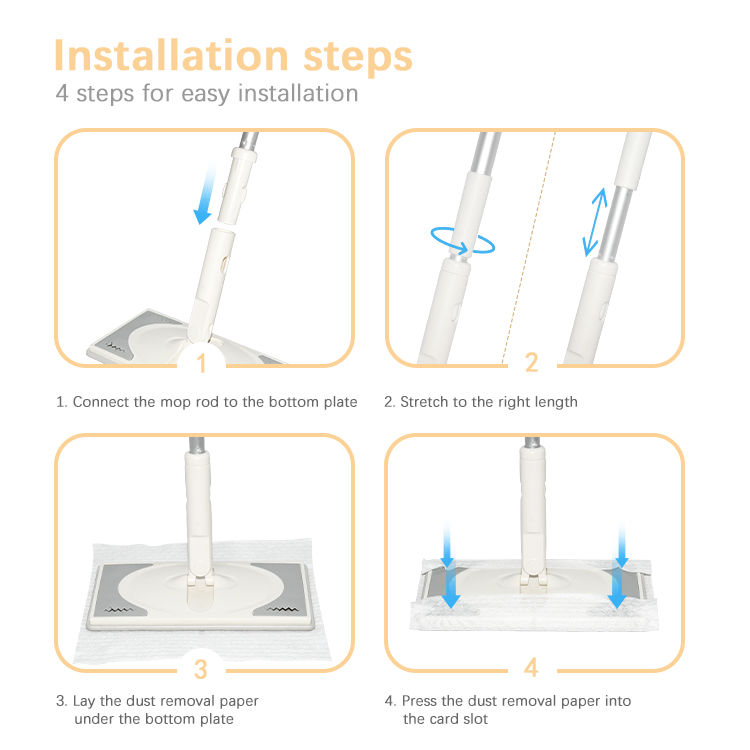 Installation steps
4 steps for easy installation

1

1. Connect the mop rod to the bottom plate

2

2. Stretch to the right length

3

3. Lay the dust removal paper under the bottom plate

4

4. Press the dust removal paper into the card slot